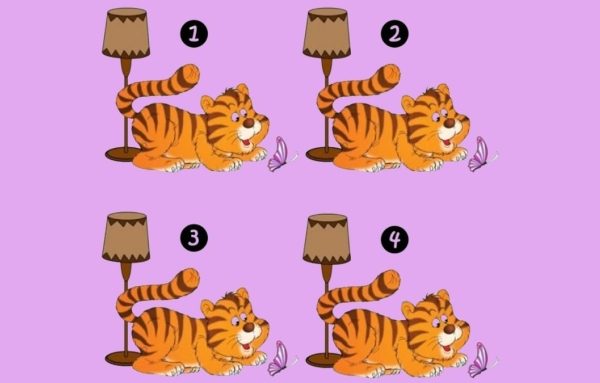 1

2

3

4